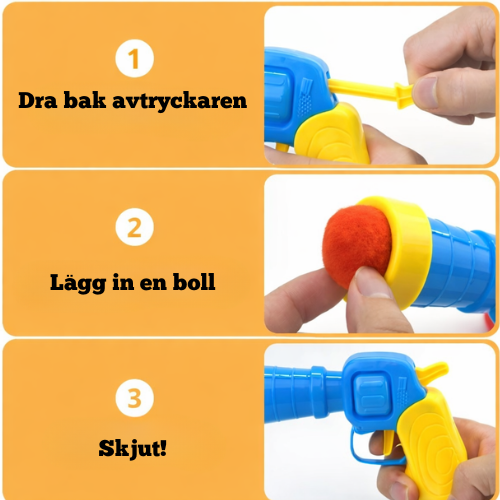 1

Dra bak avtryckaren

2

Lägg in en boll

3

Skjut!